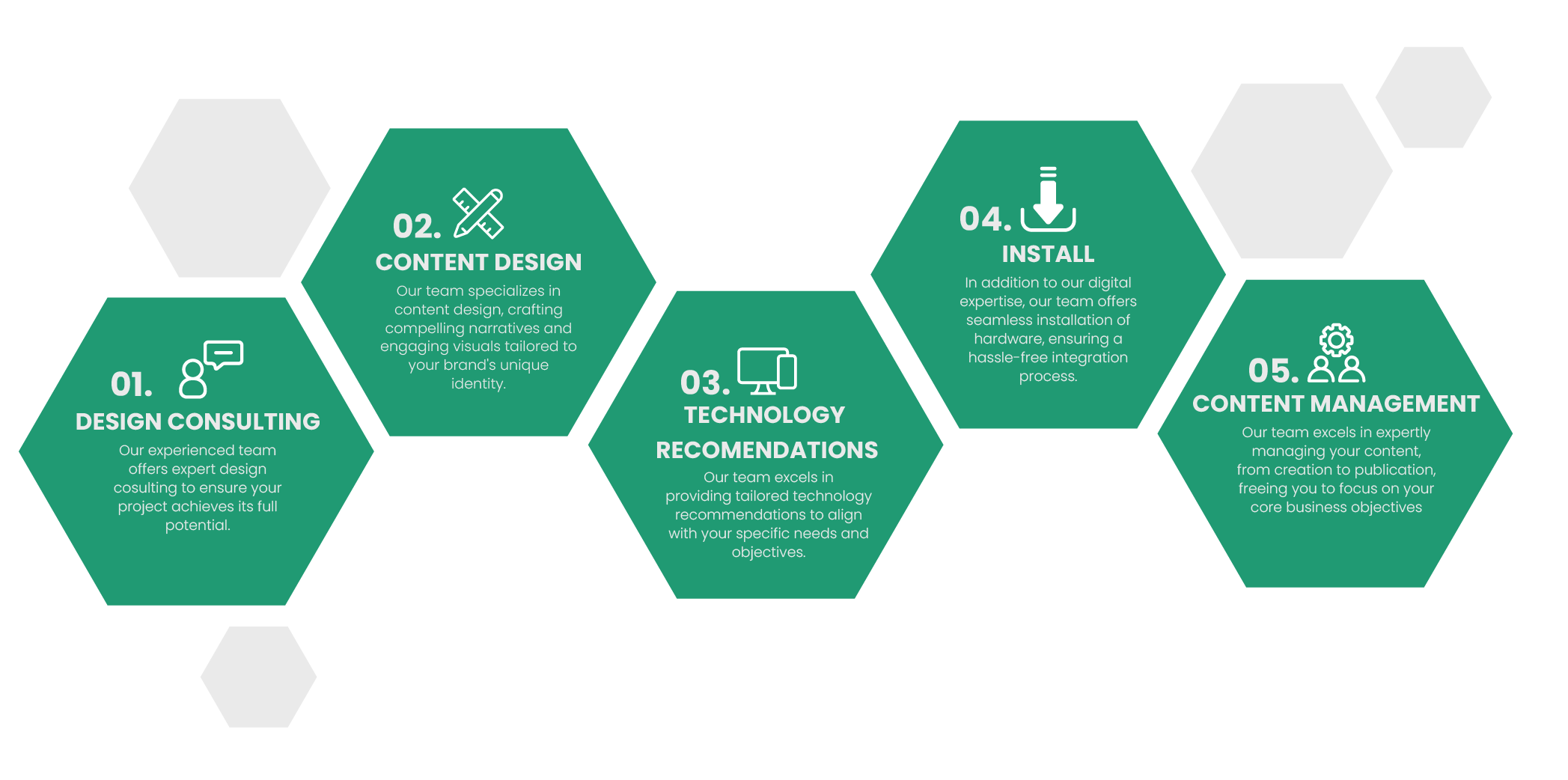 01.
DESIGN CONSULTING
Our experienced team offers expert design cosulting to ensure your project achieves its full potential.

02.
CONTENT DESIGN
Our team specializes in content design, crafting compelling narratives and engaging visuals tailored to your brand's unique identity.

03.
TECHNOLOGY RECOMENDATIONS
Our team excels in providing tailored technology recommendations to align with your specific needs and objectives.

04.
INSTALL
In addition to our digital expertise, our team offers seamless installation of hardware, ensuring a hassle-free integration process.

05.
CONTENT MANAGEMENT
Our team excels in expertly managing your content, from creation to publication, freeing you to focus on your core business objectives