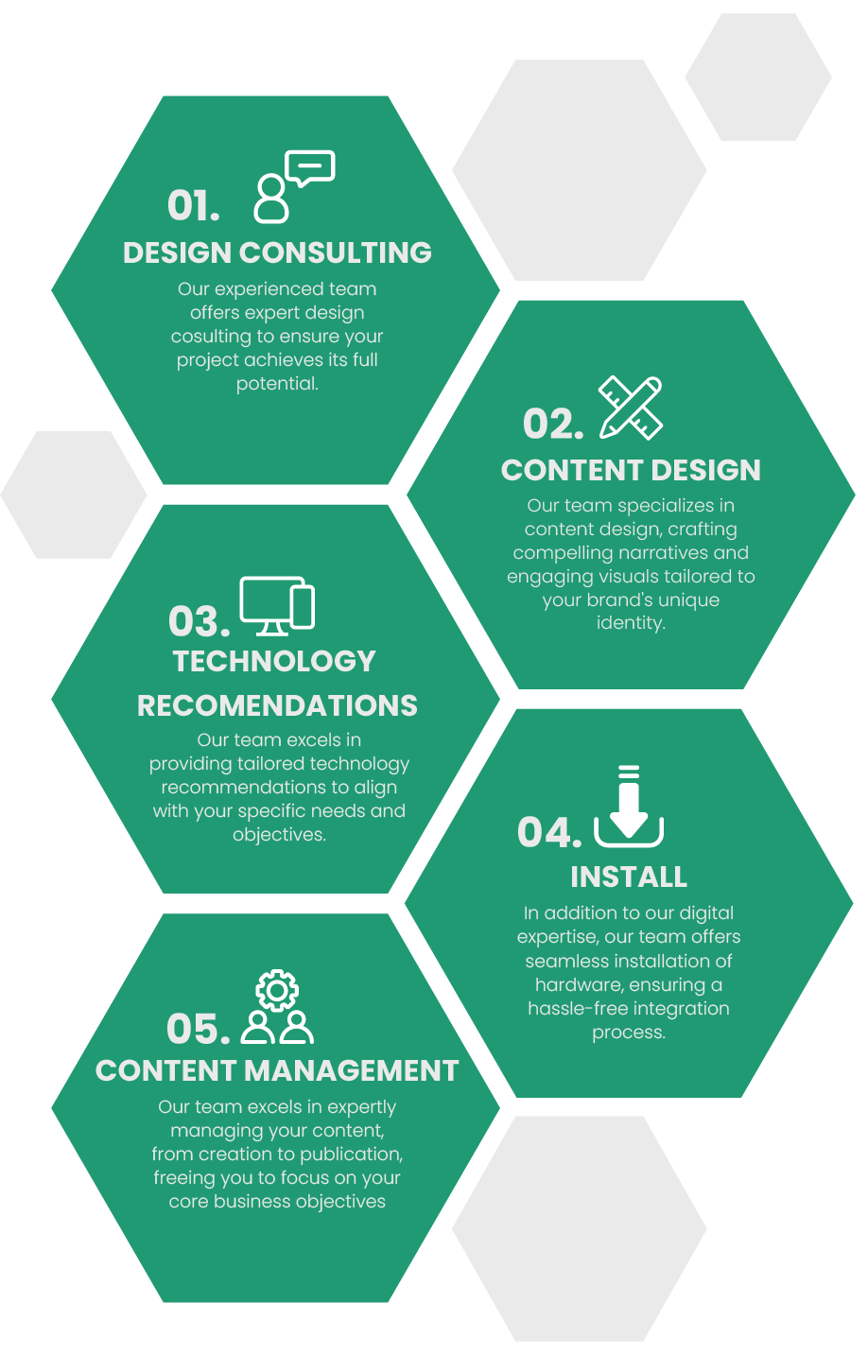 01.
DESIGN CONSULTING
Our experienced team offers expert design cosulting to ensure your project achieves its full potential.

02.
CONTENT DESIGN
Our team specializes in content design, crafting compelling narratives and engaging visuals tailored to your brand's unique identity.

03.
TECHNOLOGY RECOMENDATIONS
Our team excels in providing tailored technology recommendations to align with your specific needs and objectives.

04.
INSTALL
In addition to our digital expertise, our team offers seamless installation of hardware, ensuring a hassle-free integration process.

05.
CONTENT MANAGEMENT
Our team excels in expertly managing your content, from creation to publication, freeing you to focus on your core business objectives